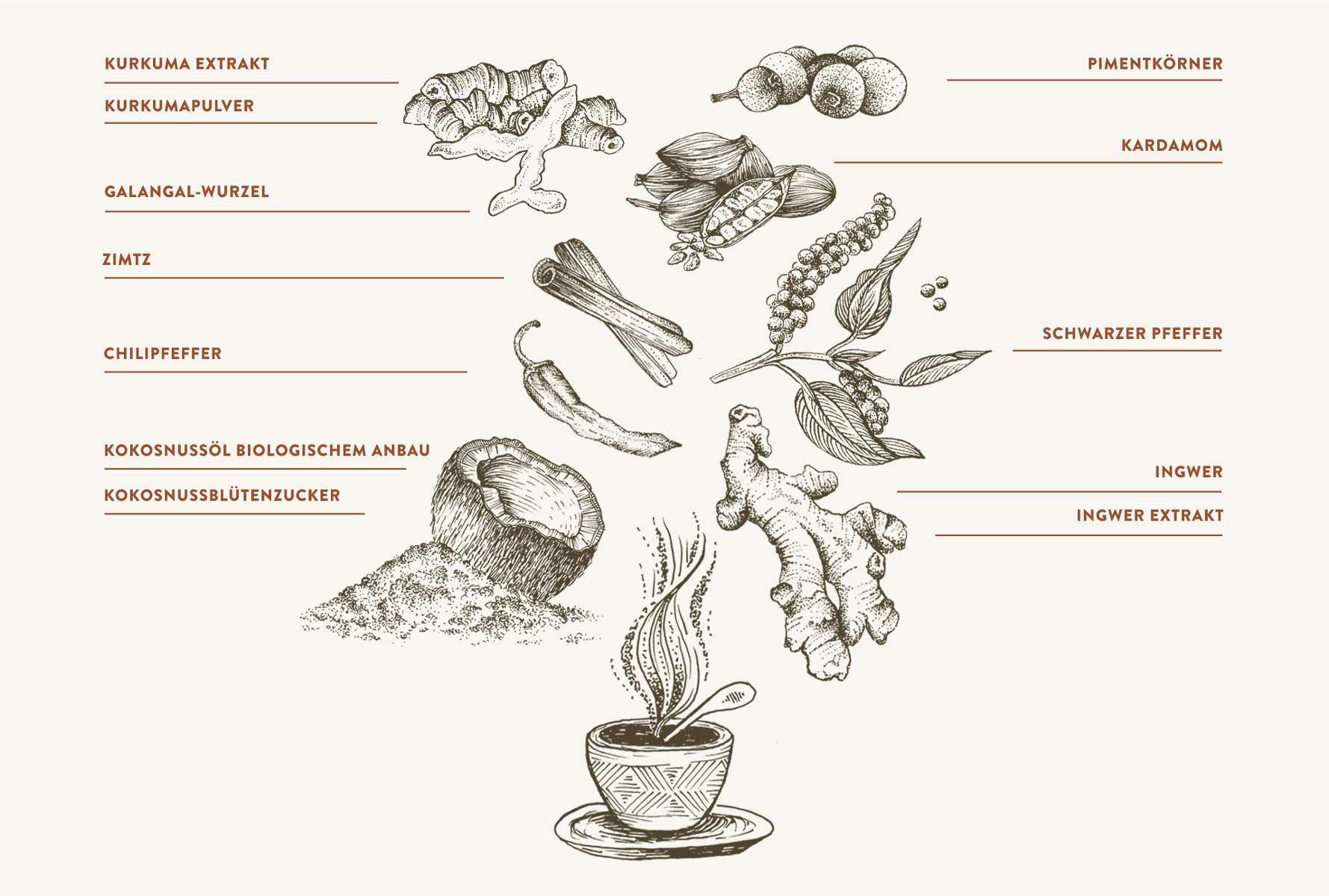 KURKUMA EXTRAKT

KURKUMAPULVER

GALANGAL-WURZEL

ZIMTZ

CHILIPFEFFER

KOKOSNUSSÖL BIOLOGISCHEM ANBAU

KOKOSNUSSBLÜTENZUCKER

PIMENTKÖRNER

KARDAMOM

SCHWARZER PFEFFER

INGWER

INGWER EXTRAKT